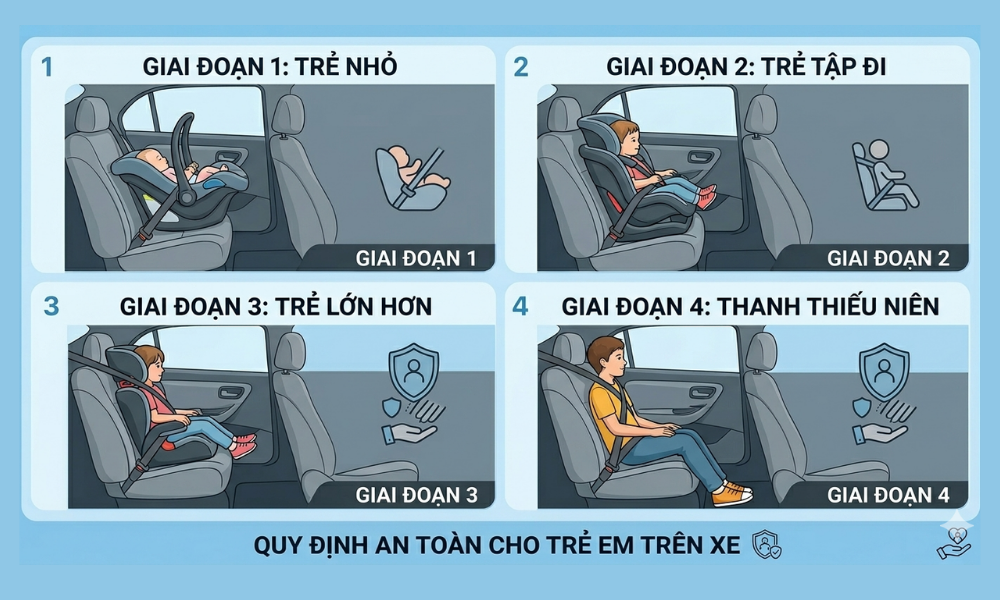 1 GIAI ĐOẠN 1: TRẺ NHỎ

GIAI ĐOẠN 1

2 GIAI ĐOẠN 2: TRẺ TẬP ĐI

GIAI ĐOẠN 2

3 GIAI ĐOẠN 3: TRẺ LỚN HƠN

GIAI ĐOẠN 3

4 GIAI ĐOẠN 4: THANH THIẾU NIÊN

GIAI ĐOẠN 4

QUY ĐỊNH AN TOÀN CHO TRẺ EM TRÊN XE