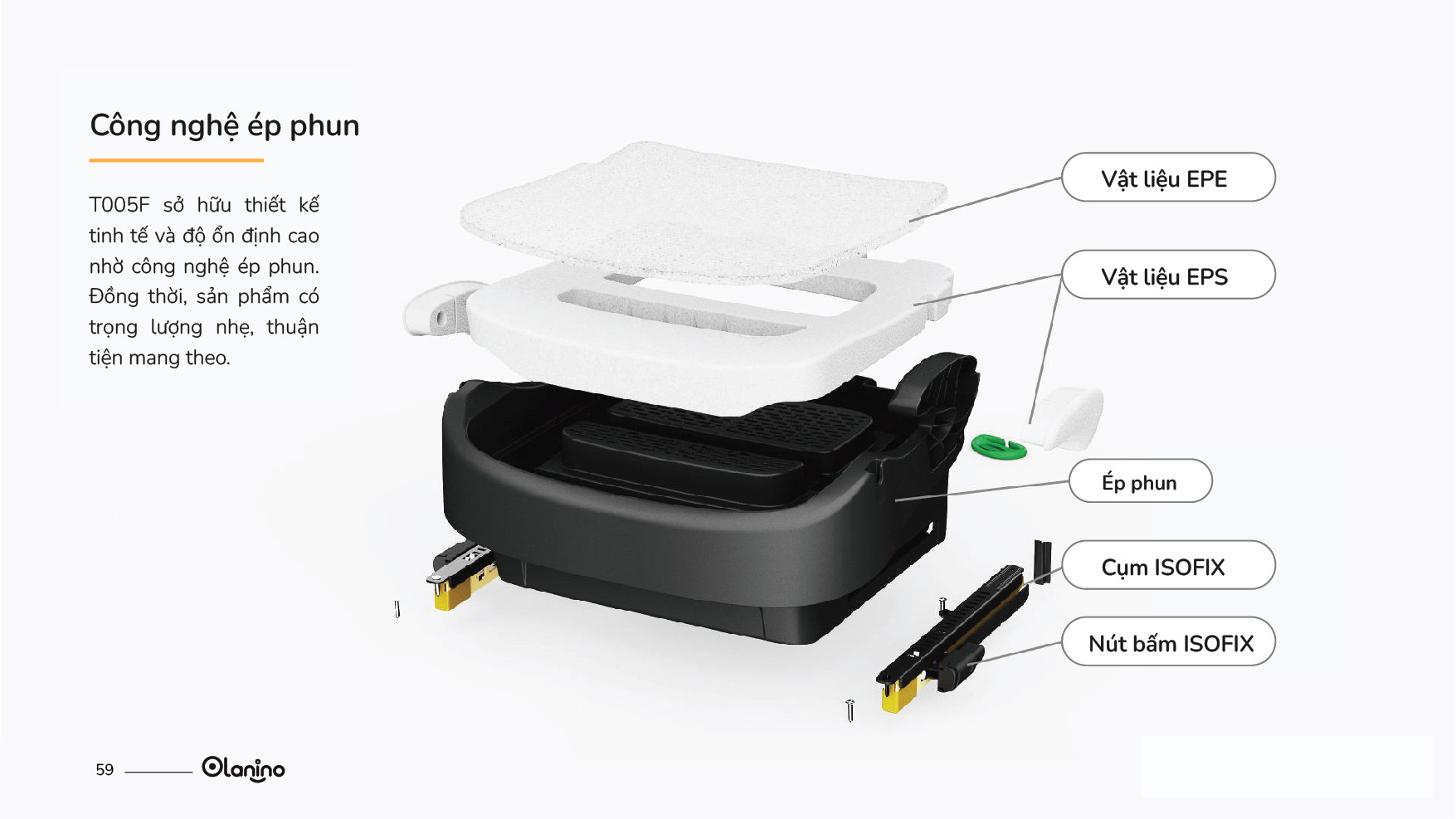 Công nghệ ép phun

T005F sở hữu thiết kế tinh tế và độ ổn định cao nhờ công nghệ ép phun. Đồng thời, sản phẩm có trọng lượng nhẹ, thuận tiện mang theo.

Vật liệu EPE

Vật liệu EPS

Ép phun

Cụm ISOFIX

Nút bấm ISOFIX

59

Olanino